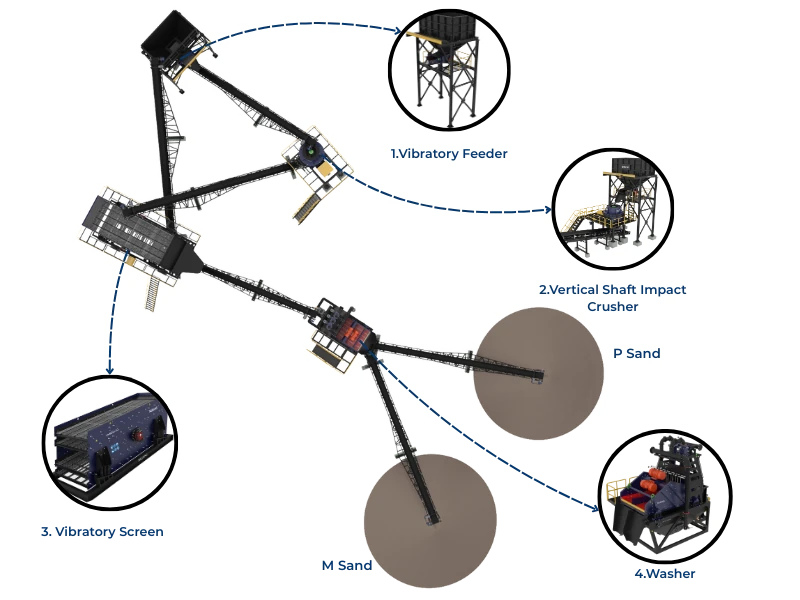 1.Vibratory Feeder

2.Vertical Shaft Impact Crusher

P Sand

3. Vibratory Screen

M Sand

4.Washer